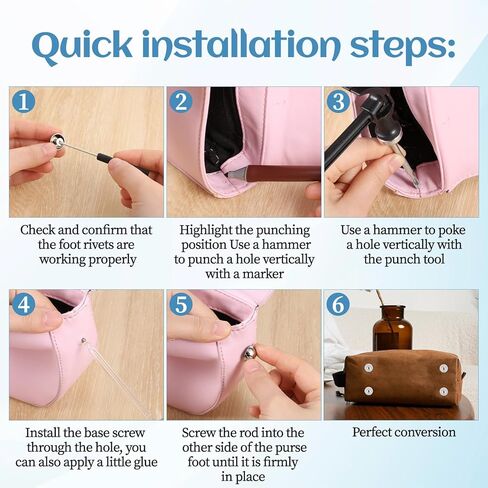 Quick installation steps:

1

Check and confirm that the foot rivets are working properly

2

Highlight the punching position Use a hammer to punch a hole vertically with a marker

3

Use a hammer to poke a hole vertically with the punch tool

4

Install the base screw through the hole, you can also apply a little glue

5

Screw the rod into the other side of the purse foot until it is firmly in place

6

Perfect conversion