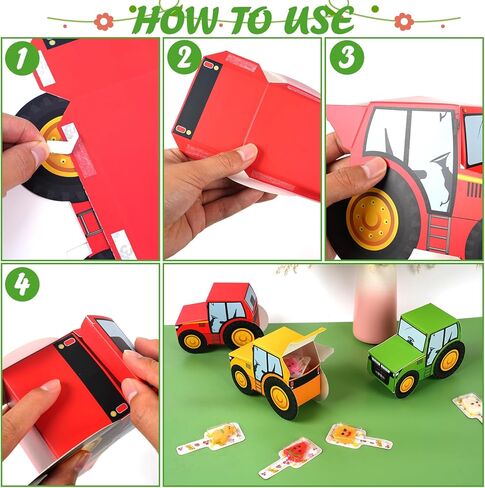 HOW TO USE

1

2

3

4