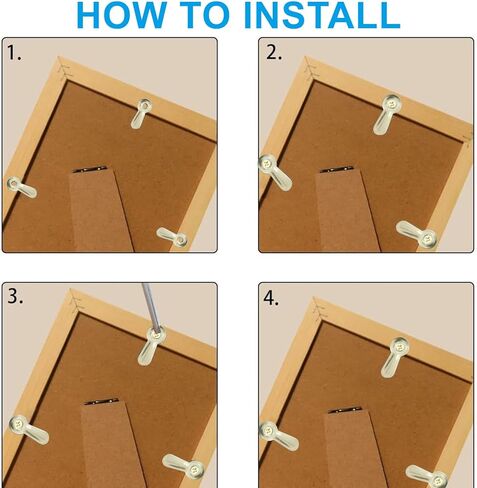 HOW TO INSTALL

1.

2.

3.

4.