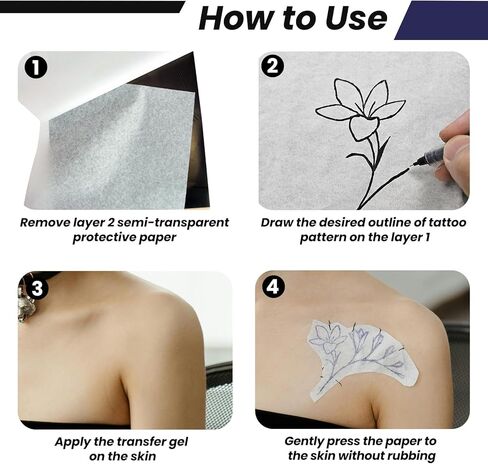 How to Use

1

Remove layer 2 semi-transparent protective paper

2

Draw the desired outline of tattoo pattern on the layer 1

3

Apply the transfer gel on the skin

4

Gently press the paper to the skin without rubbing