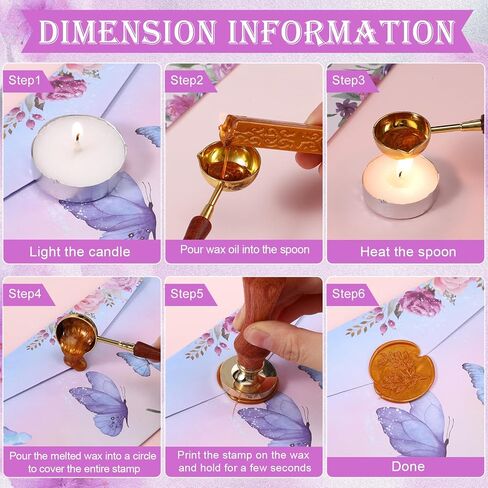 DIMENSION INFORMATION

Step1
Light the candle

Step2
Pour wax oil into the spoon

Step3
Heat the spoon

Step4
Pour the melted wax into a circle to cover the entire stamp

Step5
Print the stamp on the wax and hold for a few seconds

Step6
Done