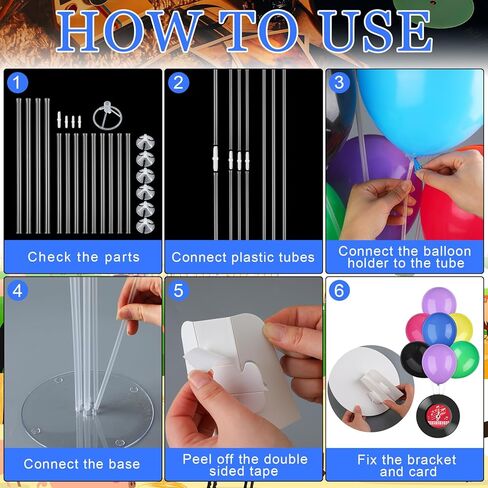 HOW TO USE

1
Check the parts

2
Connect plastic tubes

3
Connect the balloon holder to the tube

4
Connect the base

5
Peel off the double sided tape

6
Fix the bracket and card