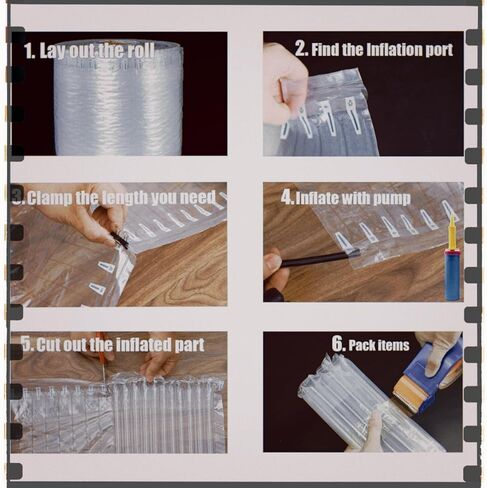 1. Lay out the roll

2. Find the Inflation port

3. Clamp the length you need

4. Inflate with pump

5. Cut out the inflated part

6. Pack items