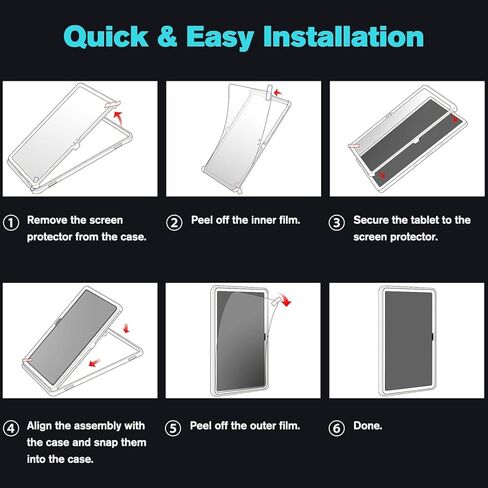 Quick & Easy Installation

① Remove the screen protector from the case.

② Peel off the inner film.

③ Secure the tablet to the screen protector.

④ Align the assembly with the case and snap them into the case.

⑤ Peel off the outer film.

⑥ Done.