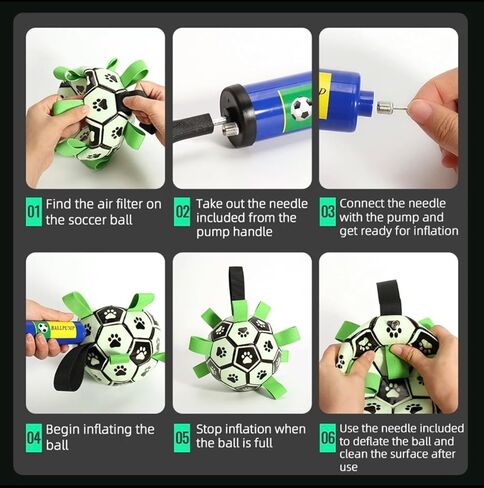 01 Find the air filter on the soccer ball

02 Take out the needle included from the pump handle

03 Connect the needle with the pump and get ready for inflation

BALLPUMP

04 Begin inflating the ball

05 Stop inflation when the ball is full

06 Use the needle included to deflate the ball and clean the surface after use