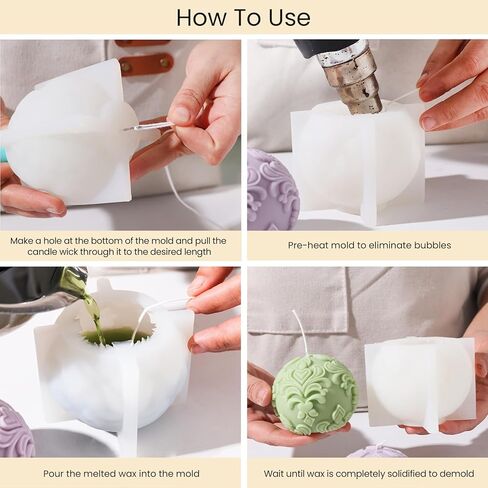 How To Use

Make a hole at the bottom of the mold and pull the candle wick through it to the desired length

Pre-heat mold to eliminate bubbles

Pour the melted wax into the mold

Wait until wax is completely solidified to demold