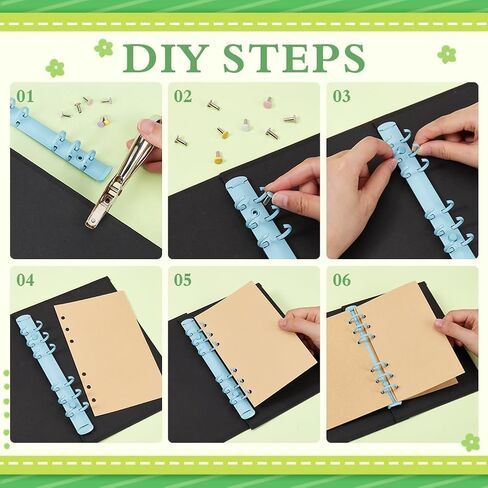 DIY STEPS

01

02

03

04

05

06