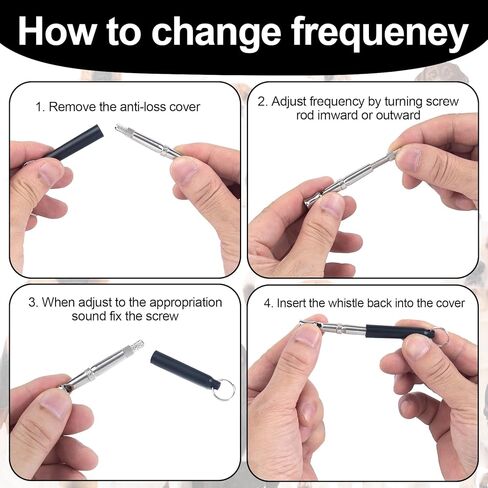 How to change frequeney

1. Remove the anti-loss cover

2. Adjust frequency by turning screw rod imward or outward

3. When adjust to the appropriation sound fix the screw

4. Insert the whistle back into the cover