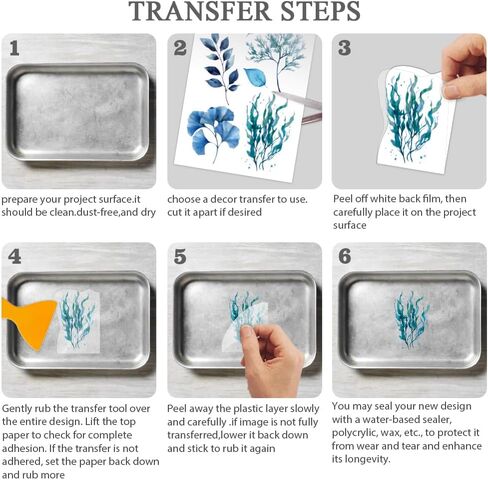 TRANSFER STEPS

1

prepare your project surface.it should be clean.dust-free,and dry

2

choose a decor transfer to use. cut it apart if desired

3

Peel off white back film, then carefully place it on the project surface

4

Gently rub the transfer tool over the entire design. Lift the top paper to check for complete adhesion. If the transfer is not adhered, set the paper back down and rub more

5

Peel away the plastic layer slowly and carefully .if image is not fully transferred,lower it back down and stick to rub it again

6

You may seal your new design with a water-based sealer, polycrylic, wax, etc., to protect it from wear and tear and enhance its longevity.