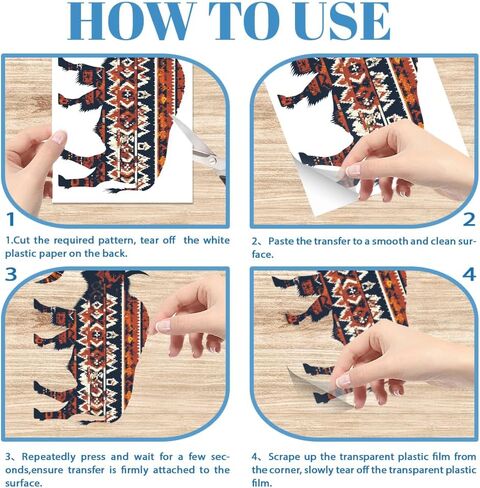 HOW TO USE

1

1.Cut the required pattern, tear off the white plastic paper on the back.

2

2、Paste the transfer to a smooth and clean surface.

3

3、Repeatedly press and wait for a few seconds,ensure transfer is firmly attached to the surface.

4

4、Scrape up the transparent plastic film from the corner, slowly tear off the transparent plastic film.