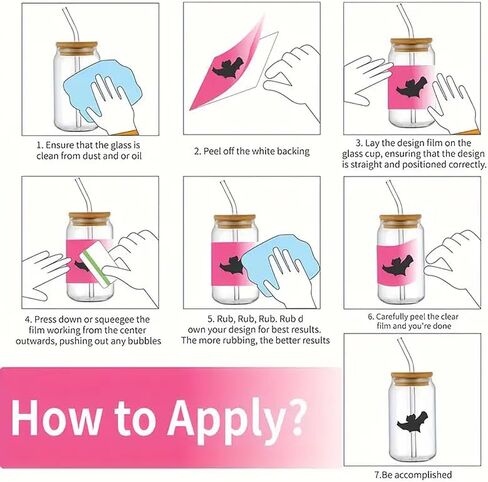 1. Ensure that the glass is clean from dust and or oil

2. Peel off the white backing

3. Lay the design film on the glass cup, ensuring that the design is straight and positioned correctly.

4. Press down or squeegee the film working from the center outwards, pushing out any bubbles

5. Rub, Rub, Rub. Rub d own your design for best results. The more rubbing, the better results

6. Carefully peel the clear film and you're done

How to Apply?

7.Be accomplished