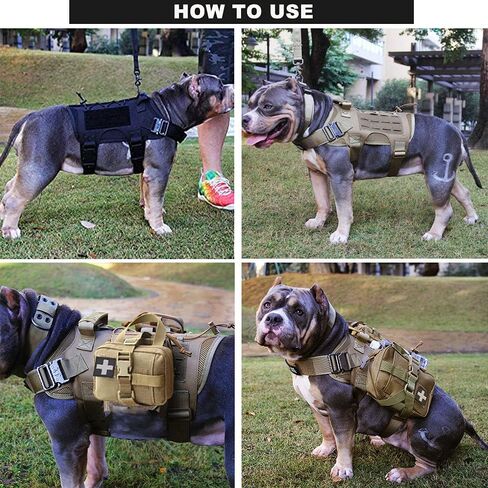 HOW TO USE