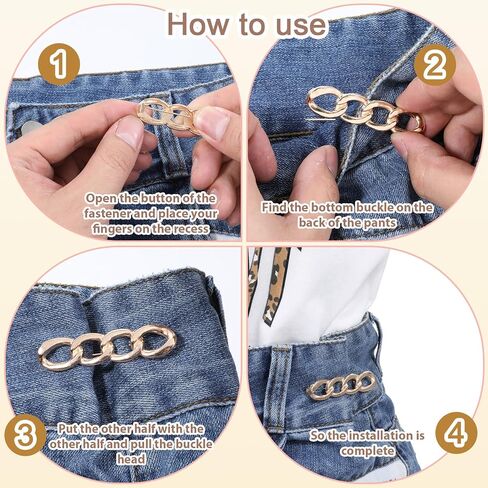 How to use

1

Open the button of the fastener and place your fingers on the recess

2

Find the bottom buckle on the back of the pants

3

Put the other half with the other half and pull the buckle head

4

So the installation is complete