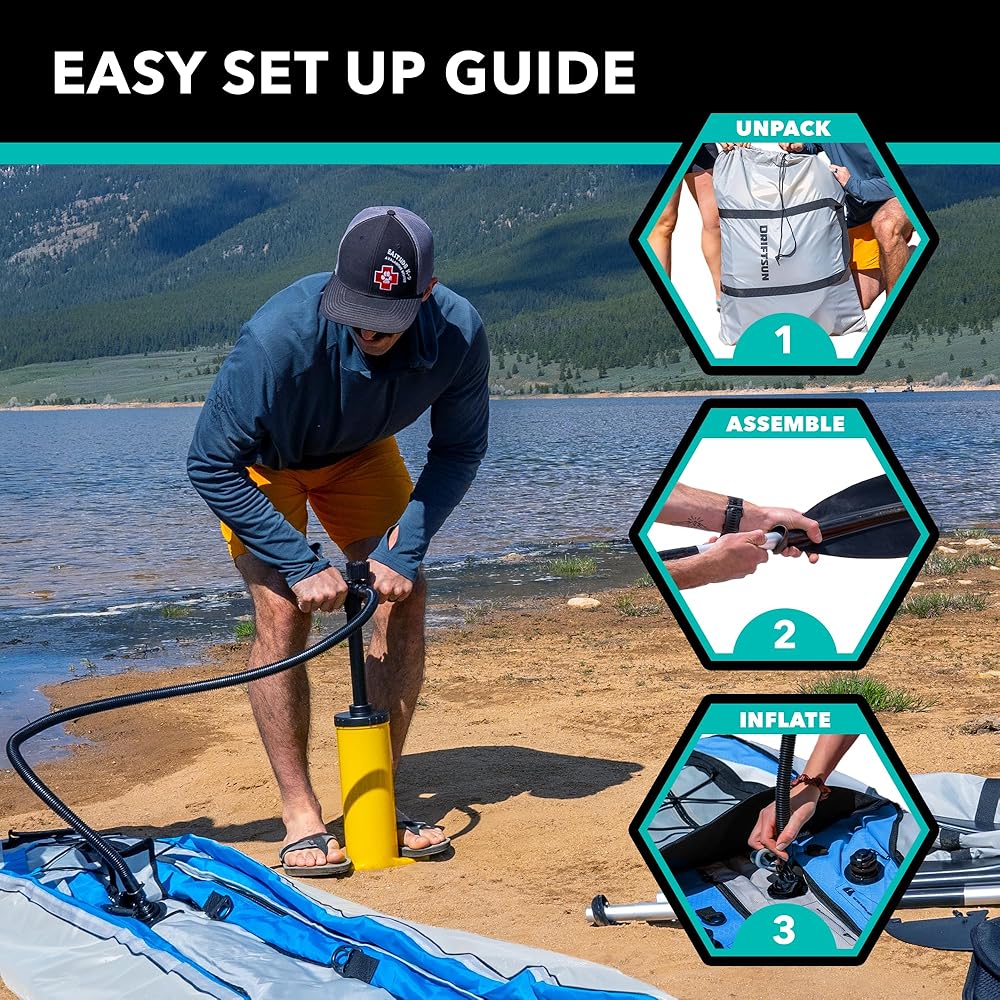 EASY SET UP GUIDE

UNPACK
DRIFTSUN
1

ASSEMBLE
2

INFLATE
3

EASTSIDE CO.