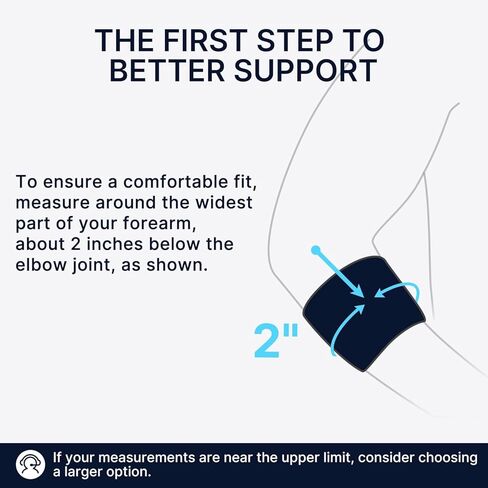 THE FIRST STEP TO BETTER SUPPORT

To ensure a comfortable fit, measure around the widest part of your forearm, about 2 inches below the elbow joint, as shown.

2"

If your measurements are near the upper limit, consider choosing a larger option.