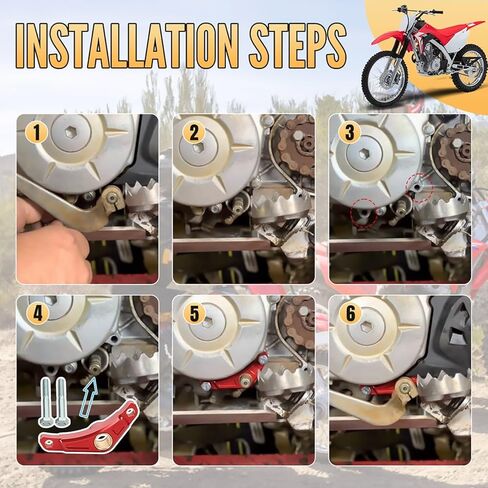 INSTALLATION STEPS

1

2

3

4

5

6