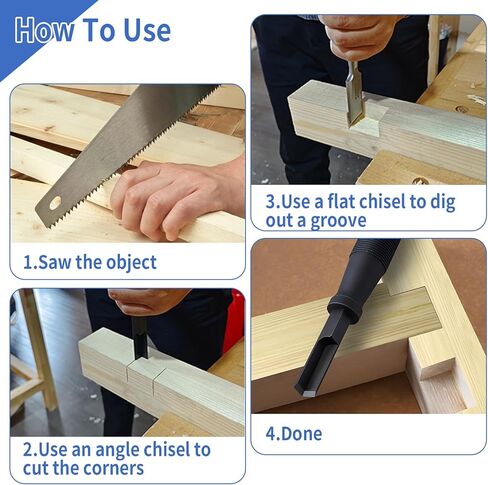 How To Use

1.Saw the object

2.Use an angle chisel to cut the corners

3.Use a flat chisel to dig out a groove

4.Done