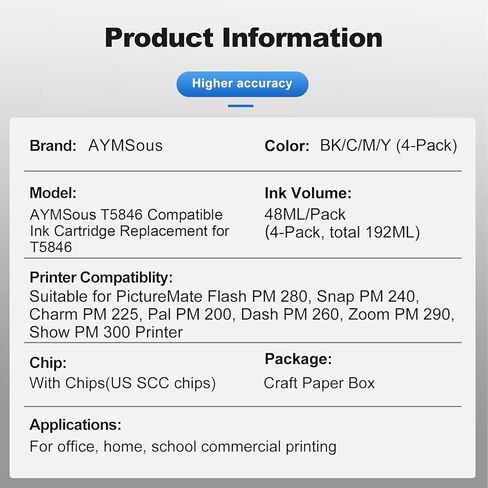 Product Information

Higher accuracy

Brand: AYMSous

Color: BK/C/M/Y (4-Pack)

Model:
AYMSous T5846 Compatible Ink Cartridge Replacement for T5846

Ink Volume:
48ML/Pack
(4-Pack, total 192ML)

Printer Compatiblity:
Suitable for PictureMate Flash PM 280, Snap PM 240, Charm PM 225, Pal PM 200, Dash PM 260, Zoom PM 290, Show PM 300 Printer

Chip:
With Chips(US SCC chips)

Package:
Craft Paper Box

Applications:
For office, home, school commercial printing