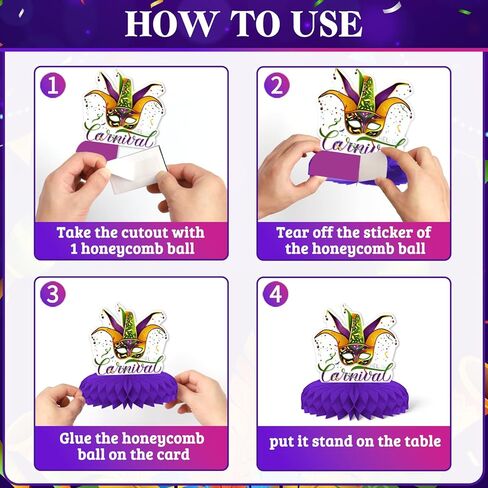 HOW TO USE

1

Carnival

Take the cutout with 1 honeycomb ball

2

Carnival

Tear off the sticker of the honeycomb ball

3

Carnival

Glue the honeycomb ball on the card

4

Carnival

put it stand on the table