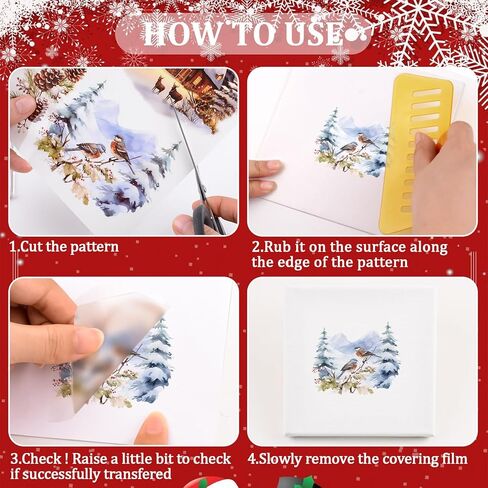 HOW TO USE

1.Cut the pattern

2.Rub it on the surface along the edge of the pattern

3.Check ! Raise a little bit to check if successfully transfered

4.Slowly remove the covering film