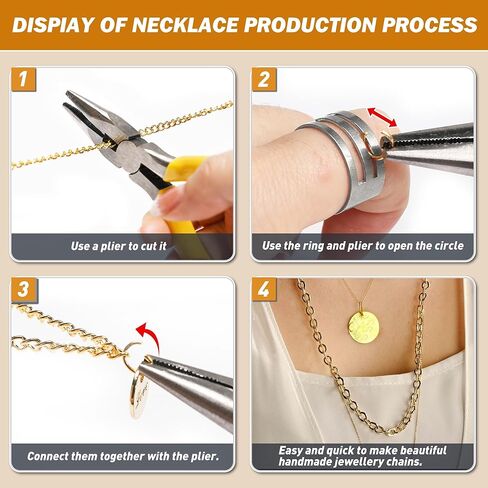 DISPIAY OF NECKLACE PRODUCTION PROCESS

1

Use a plier to cut it

2

Use the ring and plier to open the circle

3

Connect them together with the plier.

4

Easy and quick to make beautiful handmade jewellery chains.