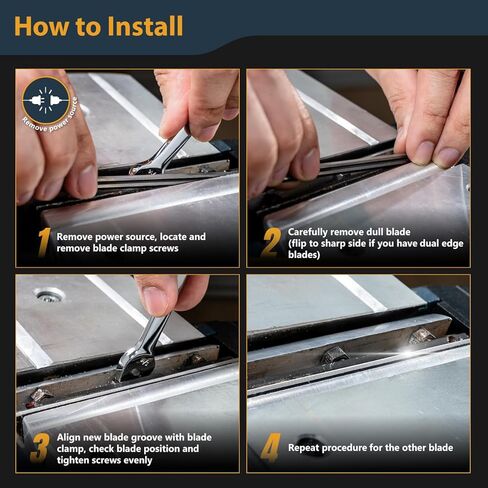 How to Install

Remove power source

1 Remove power source, locate and remove blade clamp screws

2 Carefully remove dull blade (flip to sharp side if you have dual edge blades)

3 Align new blade groove with blade clamp, check blade position and tighten screws evenly

4 Repeat procedure for the other blade