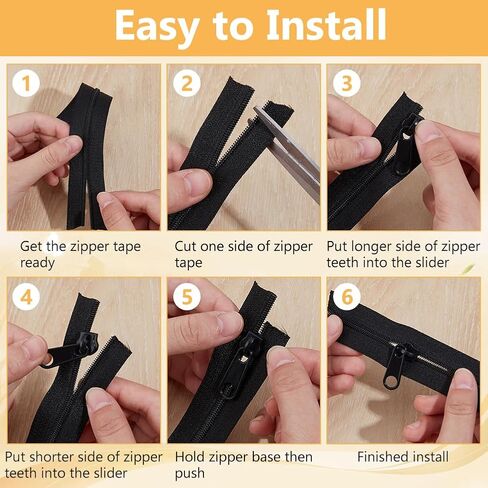 Easy to Install

1
Get the zipper tape ready

2
Cut one side of zipper tape

3
Put longer side of zipper teeth into the slider

4
Put shorter side of zipper teeth into the slider

5
Hold zipper base then push

6
Finished install