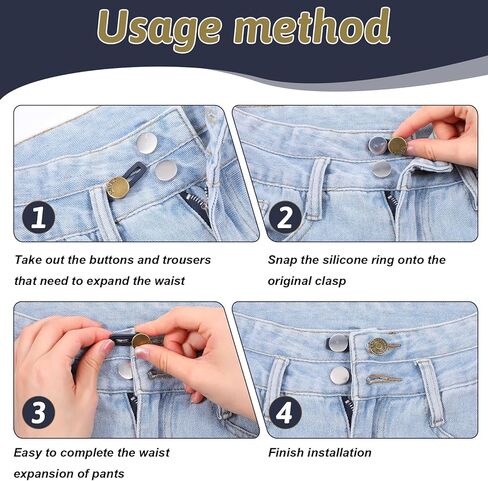 Usage method

1

Take out the buttons and trousers that need to expand the waist

2

Snap the silicone ring onto the original clasp

3

Easy to complete the waist expansion of pants

4

Finish installation