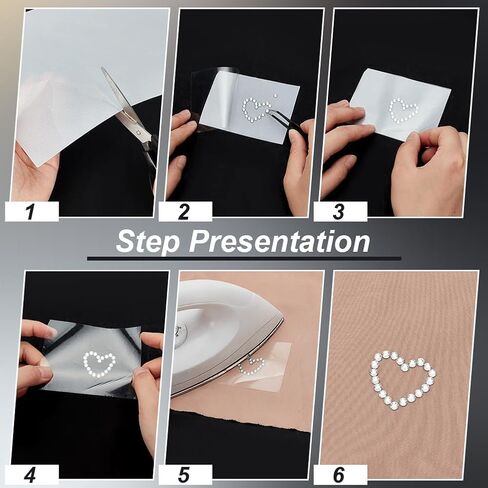 1

2

3

Step Presentation

4

5

6