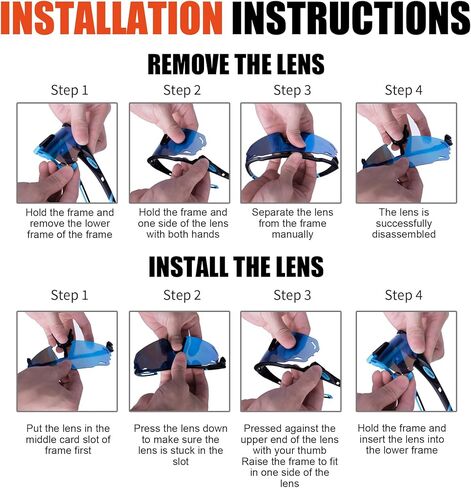 INSTALLATION INSTRUCTIONS

REMOVE THE LENS

Step 1

Hold the frame and remove the lower frame of the frame

Step 2

Hold the frame and one side of the lens with both hands

Step 3

Separate the lens from the frame manually

Step 4

The lens is successfully disassembled

INSTALL THE LENS

Step 1

Put the lens in the middle card slot of frame first

Step 2

Press the lens down to make sure the lens is stuck in the slot

Step 3

Pressed against the upper end of the lens with your thumb Raise the frame to fit in one side of the lens

Step 4

Hold the frame and insert the lens into the lower frame