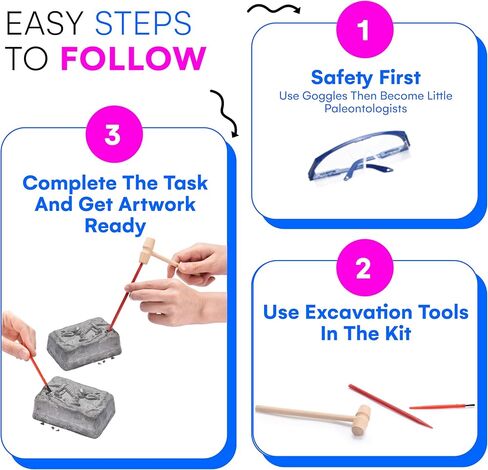 EASY STEPS TO FOLLOW

1

Safety First
Use Goggles Then Become Little Paleontologists

2

Use Excavation Tools In The Kit

3

Complete The Task And Get Artwork Ready