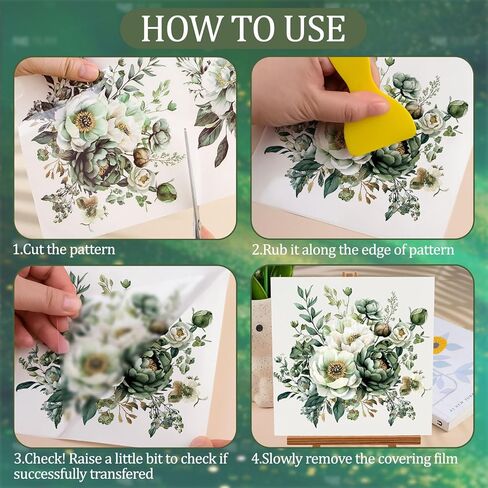 HOW TO USE

1.Cut the pattern

2.Rub it along the edge of pattern

3.Check! Raise a little bit to check if successfully transfered

4.Slowly remove the covering film