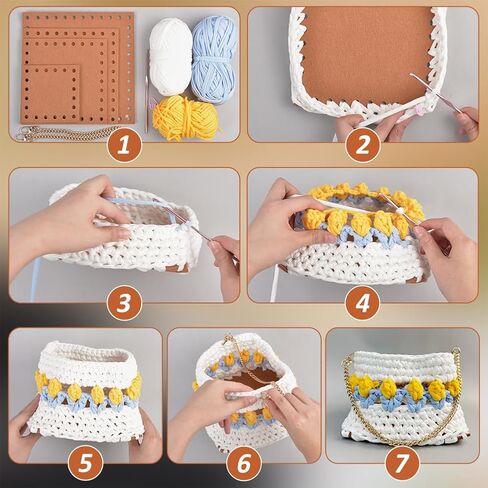 1
2
3
4
5
6
7