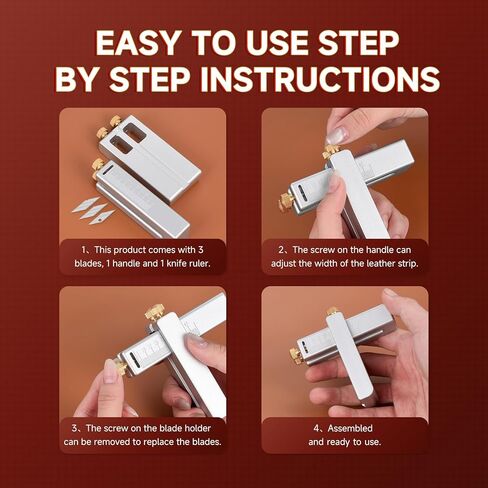 EASY TO USE STEP BY STEP INSTRUCTIONS

1、This product comes with 3 blades, 1 handle and 1 knife ruler.

2、The screw on the handle can adjust the width of the leather strip.

3、The screw on the blade holder can be removed to replace the blades.

4、Assembled and ready to use.