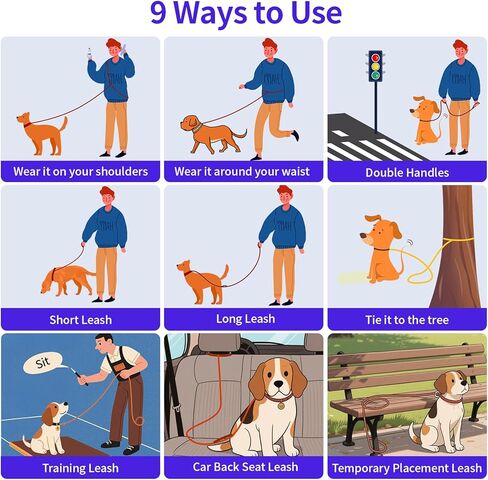 9 Ways to Use

Wear it on your shoulders

Wear it around your waist

Double Handles

Short Leash

Long Leash

Tie it to the tree

Sit

Training Leash

Car Back Seat Leash

Temporary Placement Leash