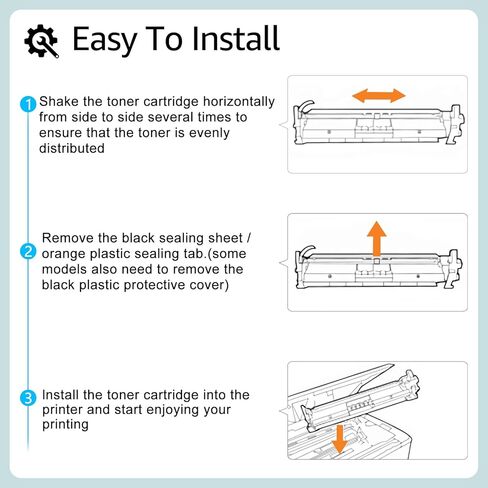 Easy To Install

1 Shake the toner cartridge horizontally from side to side several times to ensure that the toner is evenly distributed

2 Remove the black sealing sheet / orange plastic sealing tab.(some models also need to remove the black plastic protective cover)

3 Install the toner cartridge into the printer and start enjoying your printing