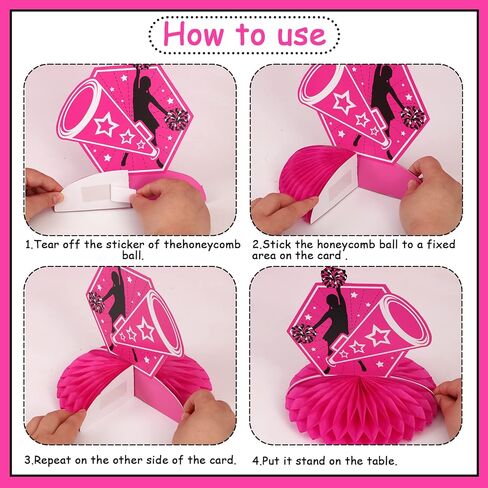 How to use

1.Tear off the sticker of thehoneycomb ball.

2.Stick the honeycomb ball to a fixed area on the card .

3.Repeat on the other side of the card.

4.Put it stand on the table.