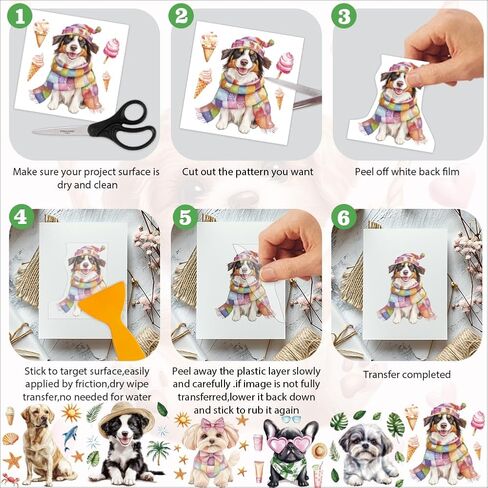 1

Make sure your project surface is dry and clean

2

Cut out the pattern you want

3

Peel off white back film

4

Stick to target surface,easily applied by friction,dry wipe transfer,no needed for water

5

Peel away the plastic layer slowly and carefully .if image is not fully transferred,lower it back down and stick to rub it again

6

Transfer completed