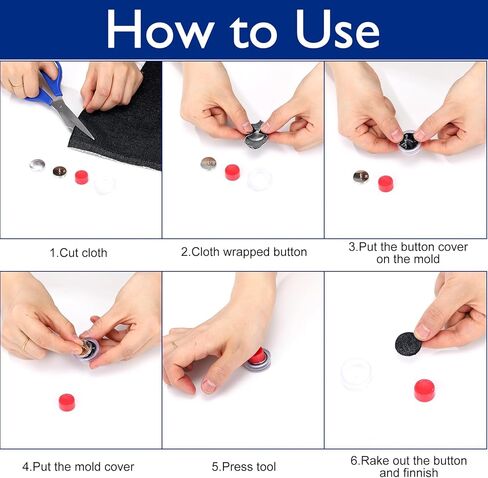 How to Use

1.Cut cloth

2.Cloth wrapped button

3.Put the button cover on the mold

4.Put the mold cover

5.Press tool

6.Rake out the button and finnish