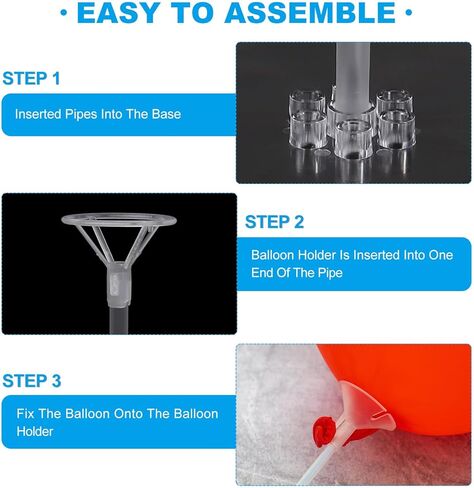 · EASY TO ASSEMBLE ·

STEP 1

Inserted Pipes Into The Base

STEP 2

Balloon Holder Is Inserted Into One End Of The Pipe

STEP 3

Fix The Balloon Onto The Balloon Holder