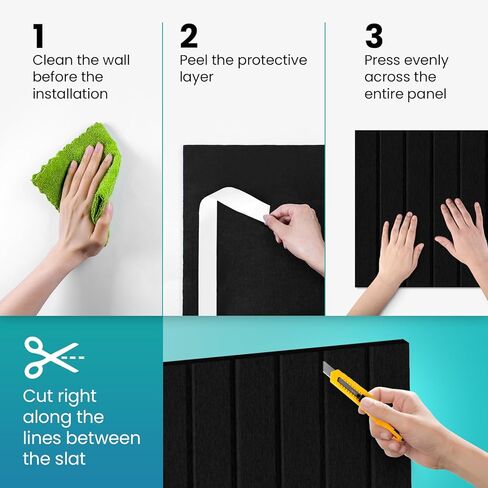 1
Clean the wall before the installation

2
Peel the protective layer

3
Press evenly across the entire panel

Cut right along the lines between the slat