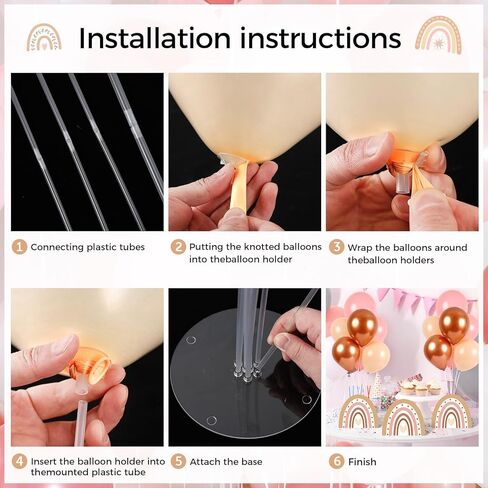 Installation instructions

1 Connecting plastic tubes

2 Putting the knotted balloons into theballoon holder

3 Wrap the balloons around theballoon holders

4 Insert the balloon holder into themounted plastic tube

5 Attach the base

6 Finish