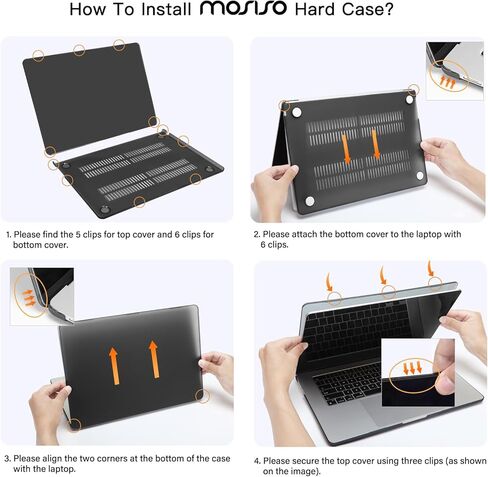 How To Install MOSISO Hard Case?

1. Please find the 5 clips for top cover and 6 clips for bottom cover.

2. Please attach the bottom cover to the laptop with 6 clips.

3. Please align the two corners at the bottom of the case with the laptop.

4. Please secure the top cover using three clips (as shown on the image).