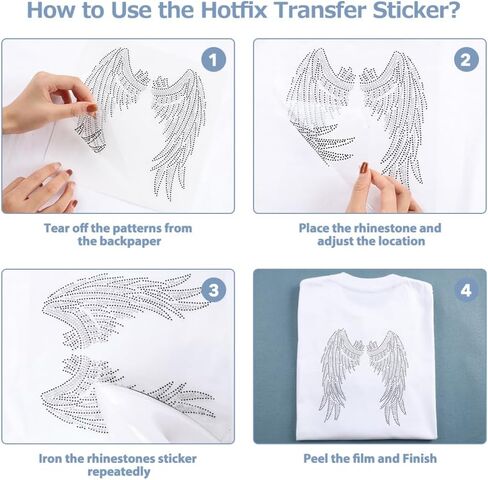 How to Use the Hotfix Transfer Sticker?

1

Tear off the patterns from the backpaper

2

Place the rhinestone and adjust the location

3

Iron the rhinestones sticker repeatedly

4

Peel the film and Finish