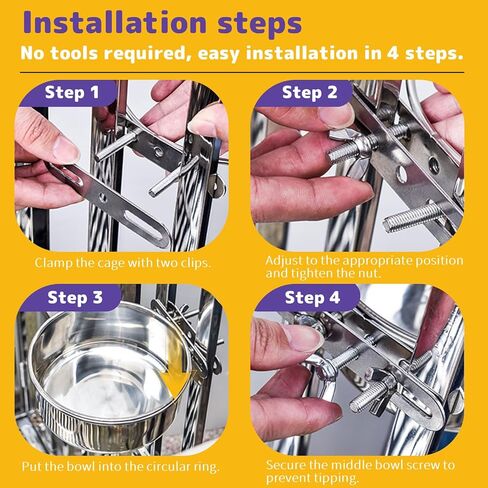 Installation steps
No tools required, easy installation in 4 steps.

Step 1
Clamp the cage with two clips.

Step 2
Adjust to the appropriate position and tighten the nut.

Step 3
Put the bowl into the circular ring.

Step 4
Secure the middle bowl screw to prevent tipping.