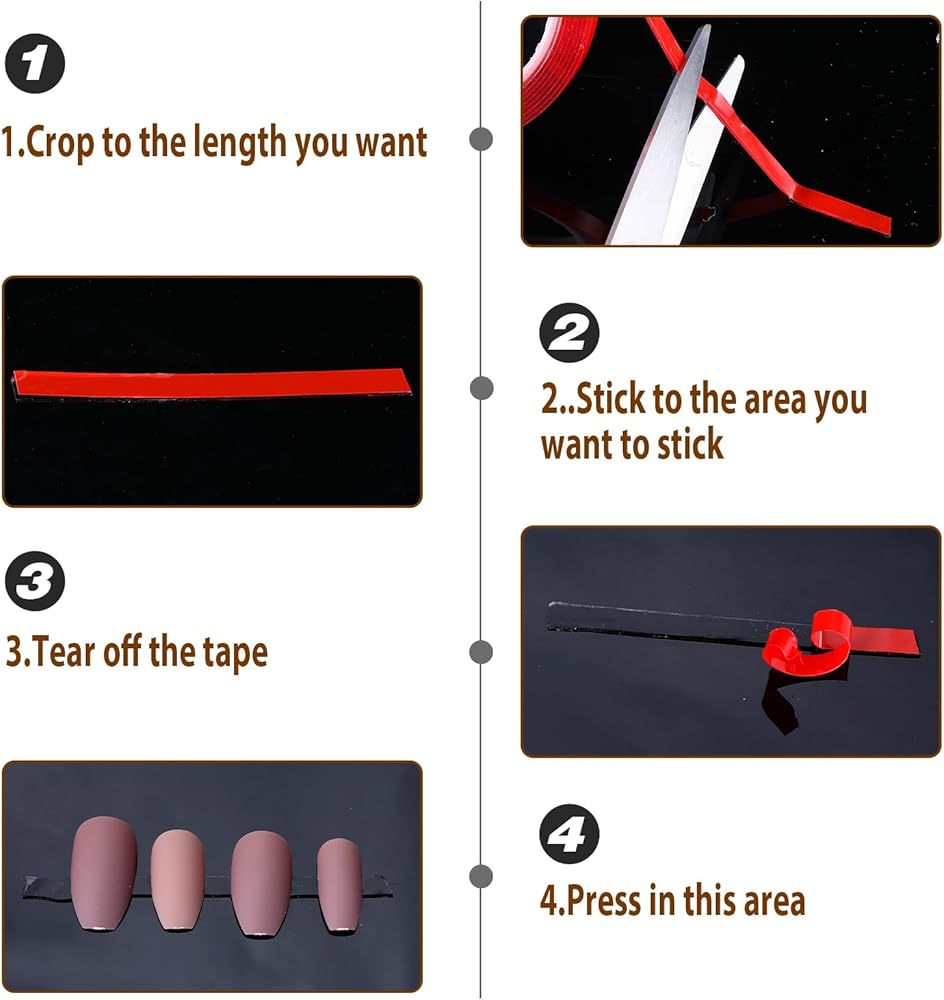 1

1.Crop to the length you want

2

2..Stick to the area you want to stick

3

3.Tear off the tape

4

4.Press in this area