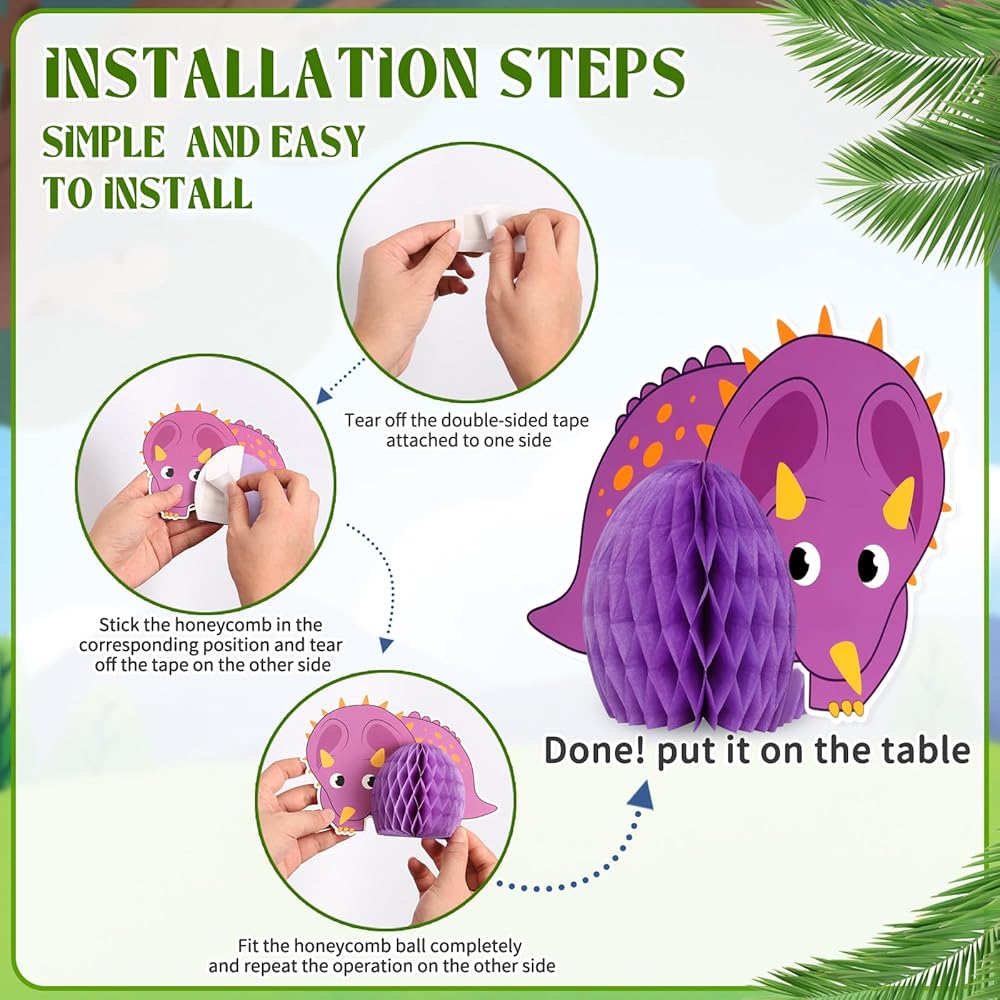 INSTALLATION STEPS
SIMPLE AND EASY TO INSTALL

Tear off the double-sided tape attached to one side

Stick the honeycomb in the corresponding position and tear off the tape on the other side

Fit the honeycomb ball completely and repeat the operation on the other side

Done! put it on the table