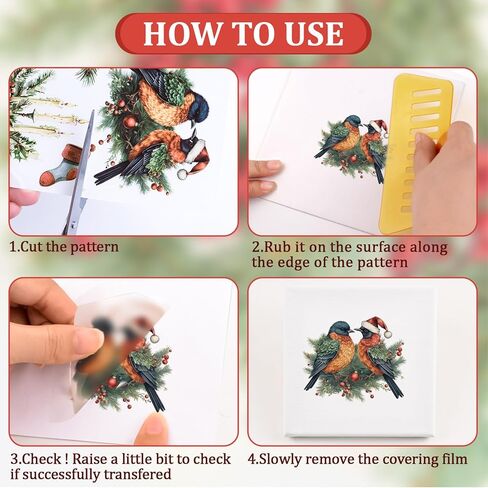 HOW TO USE

1.Cut the pattern

2.Rub it on the surface along the edge of the pattern

3.Check ! Raise a little bit to check if successfully transfered

4.Slowly remove the covering film