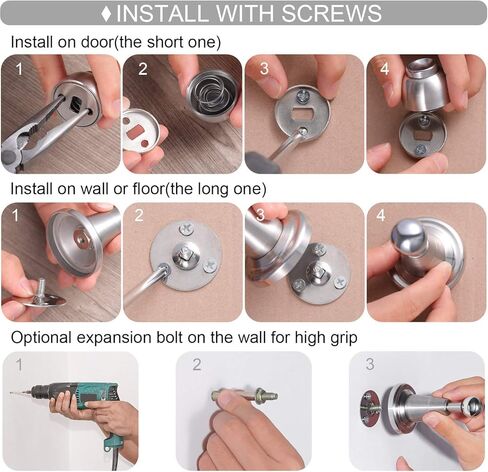 ♦INSTALL WITH SCREWS

Install on door(the short one)

1 2 3 4

Install on wall or floor(the long one)

1 2 3 4

Optional expansion bolt on the wall for high grip

1 2 3