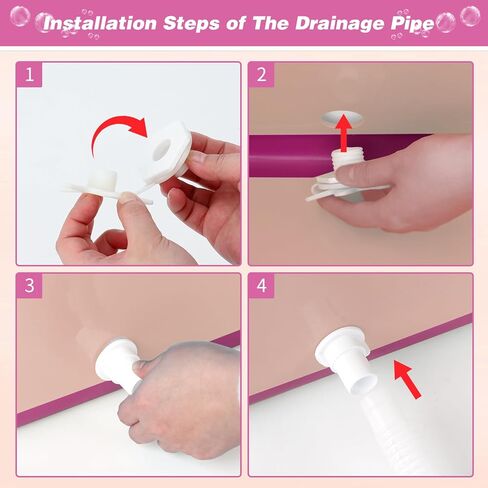 Installation Steps of The Drainage Pipe

1

2

3

4